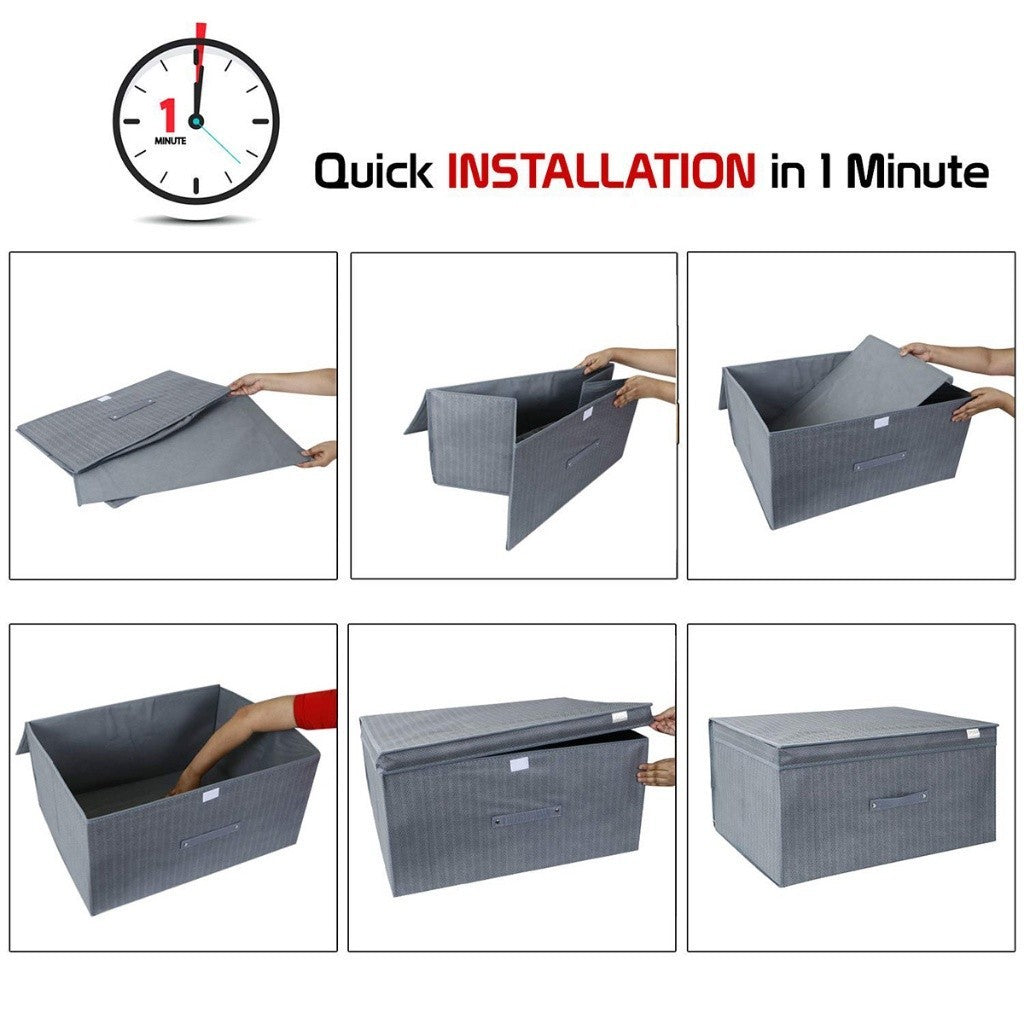 1
MINUTE

Quick INSTALLATION in 1 Minute